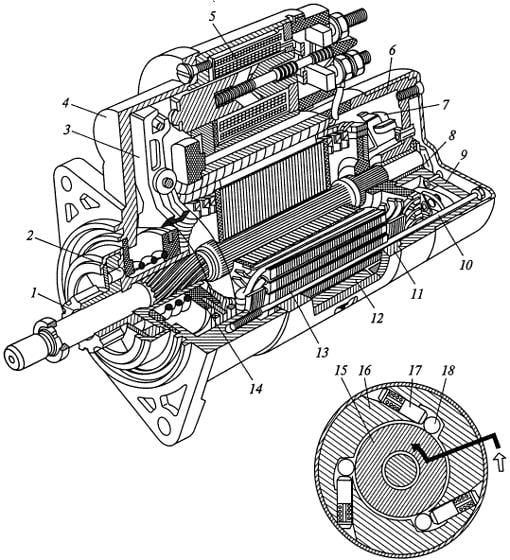 5
6
4
7
3
8
9
2
10
1
11
12
13
14
15
16
17
18